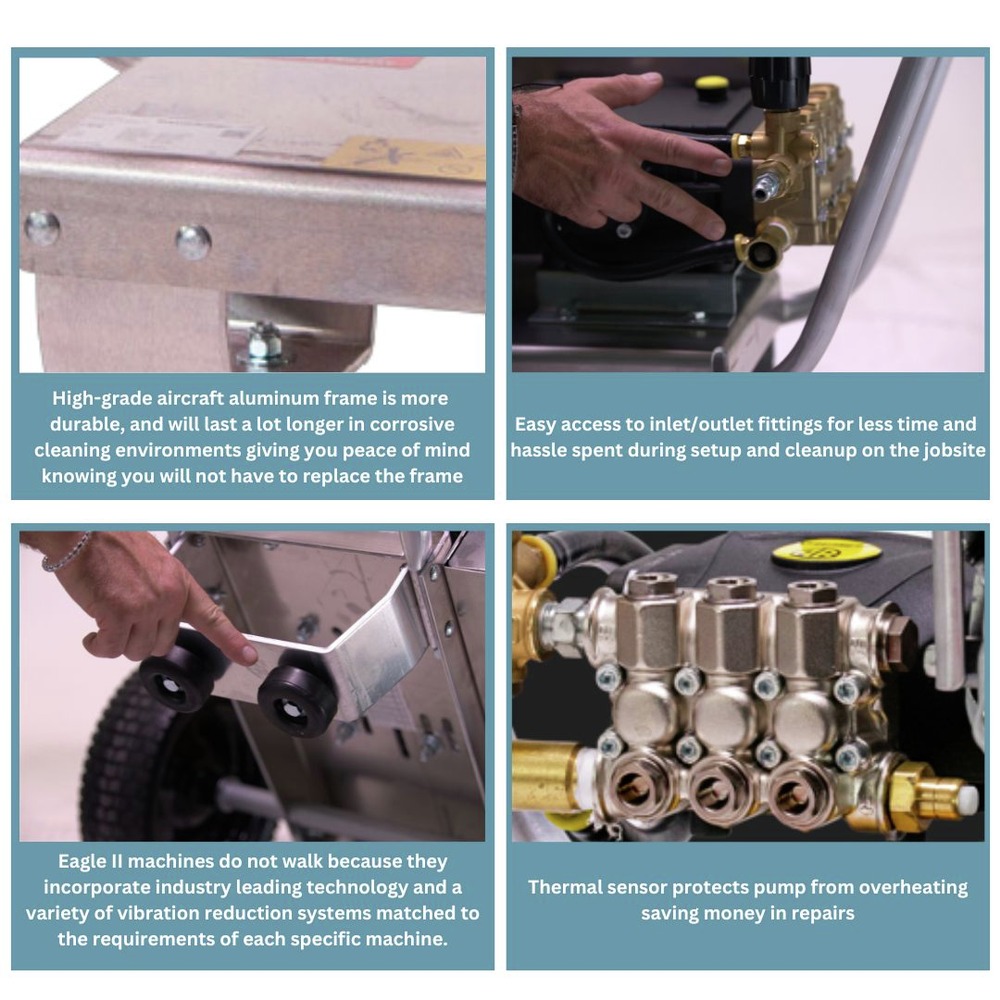 High-grade aircraft aluminum frame is more durable, and will last a lot longer in corrosive cleaning environments giving you peace of mind knowing you will not have to replace the frame

Easy access to inlet/outlet fittings for less time and hassle spent during setup and cleanup on the jobsite

Eagle II machines do not walk because they incorporate industry leading technology and a variety of vibration reduction systems matched to the requirements of each specific machine.

Thermal sensor protects pump from overheating saving money in repairs